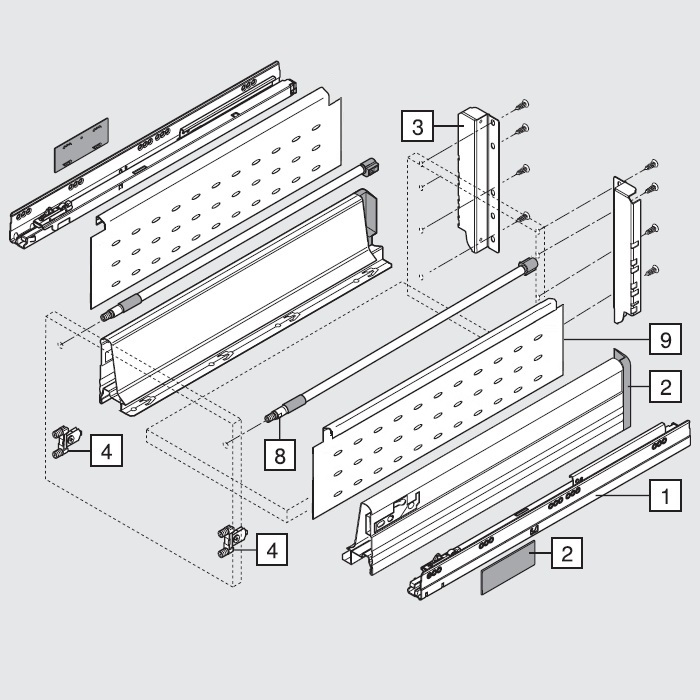 3
9
2
4
8
1
4
2