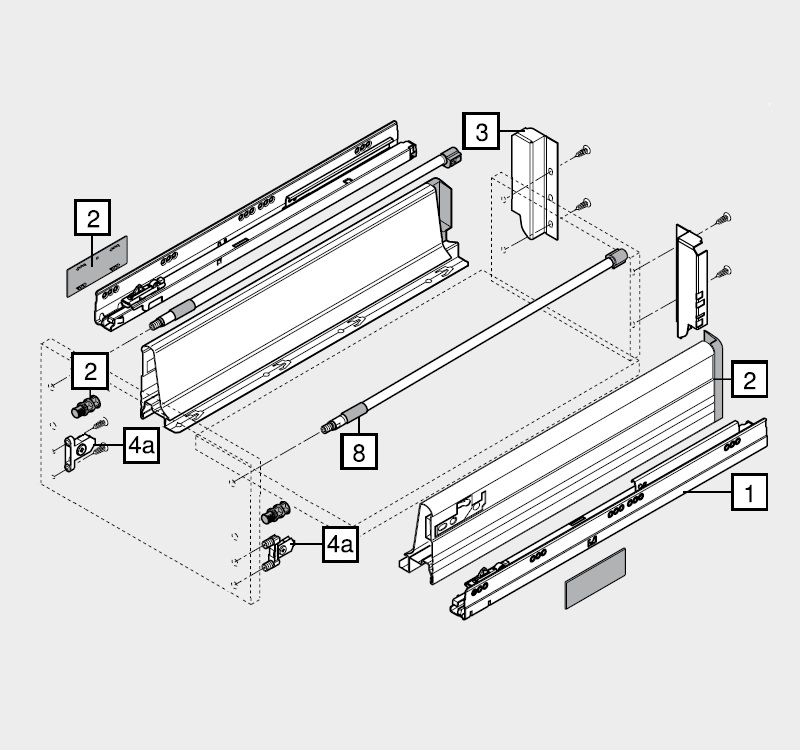 3
2
2
4a
8
2
1
4a