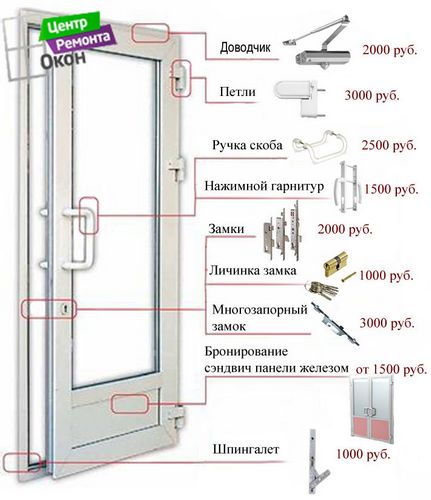 Центр Ремонта Окон

Доводчик 2000 руб.

Петли 3000 руб.

Ручка скоба 2500 руб.

Нажимной гарнитур 1500 руб.

Замки 2000 руб.

Личинка замка 1000 руб.

Многозапорный замок 3000 руб.

Бронирование сэндвич панели железом от 1500 руб.

Шпингалет 1000 руб.