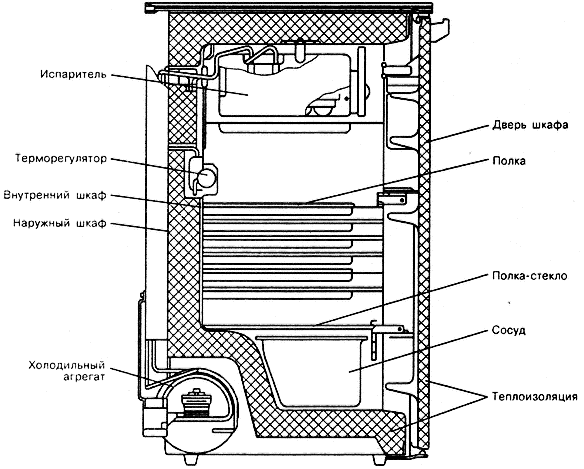 Испаритель

Терморегулятор

Внутренний шкаф

Наружный шкаф

Холодильный агрегат

Дверь шкафа

Полка

Полка-стекло

Сосуд

Теплоизоляция