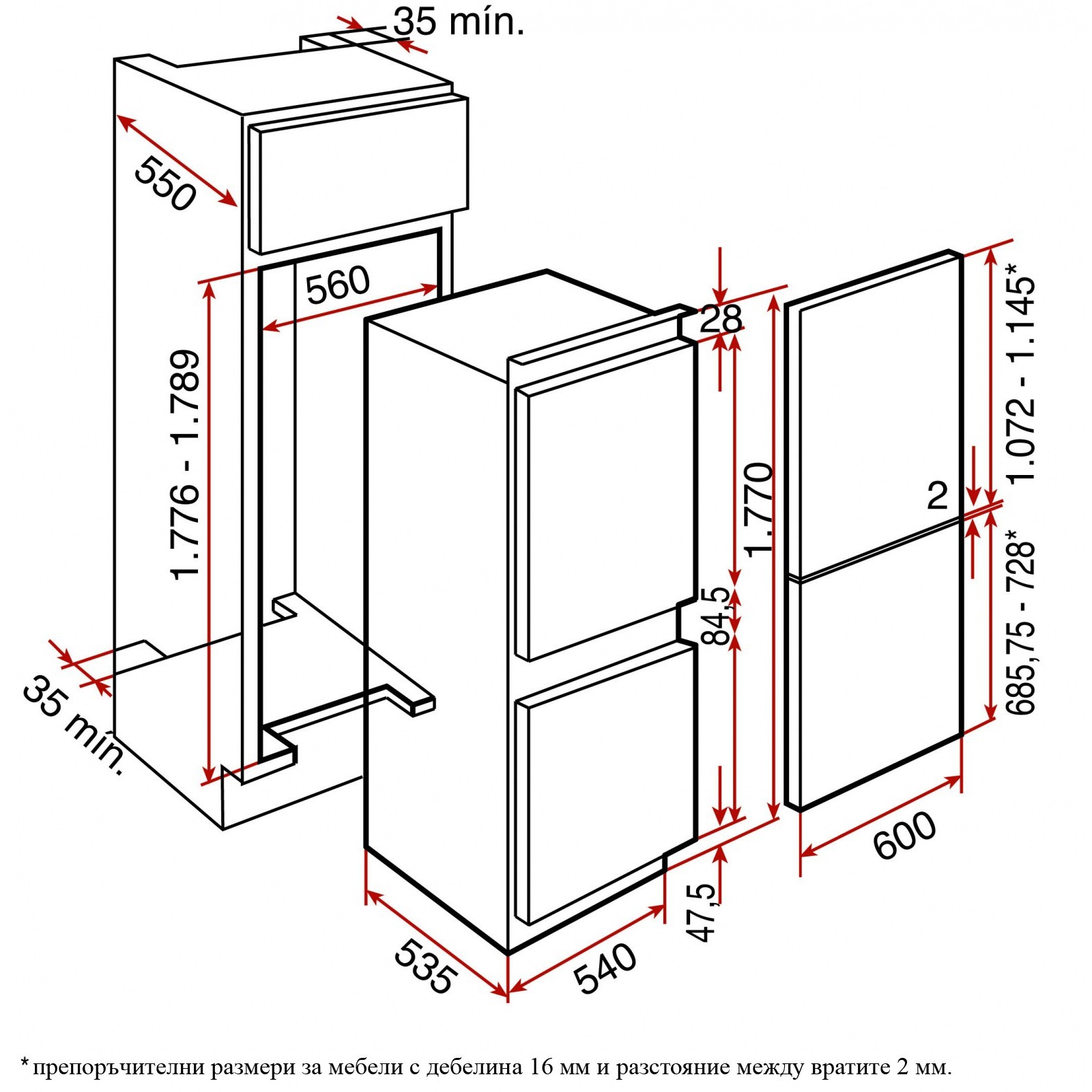 35 mín.

550

560

1.776 - 1.789

35 mín.

28

1.770

84,5

47,5

535

540

1.072 - 1.145*

2

685,75 - 728*

600

* препоръчителни размери за мебели с дебелина 16 мм и разстояние между вратите 2 мм.