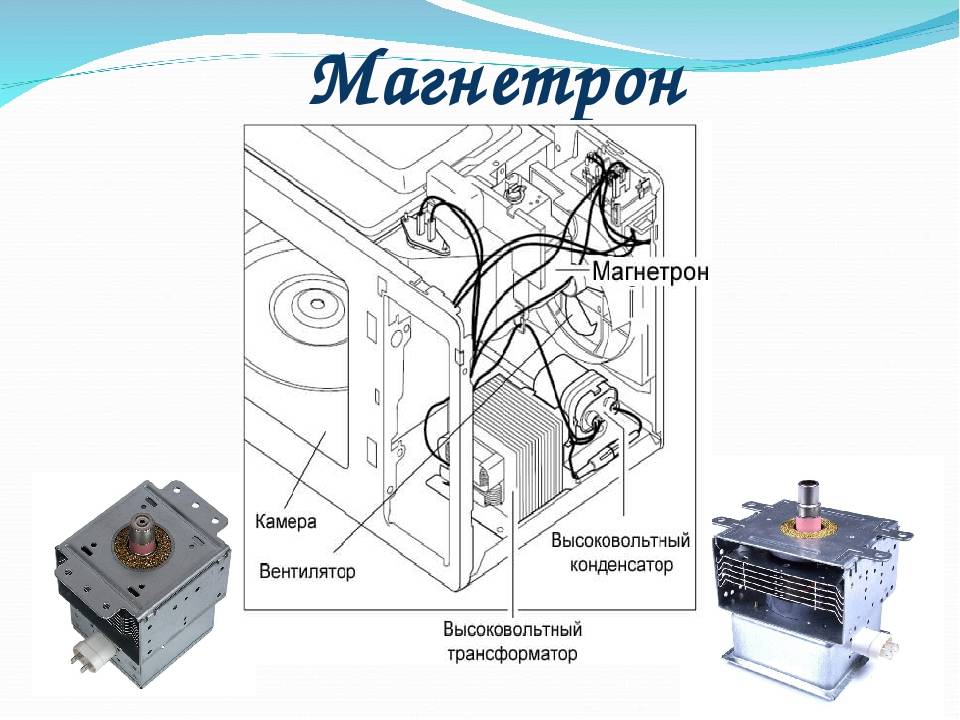 Магнетрон

Магнетрон

Камера

Вентилятор

Высоковольтный конденсатор

Высоковольтный трансформатор