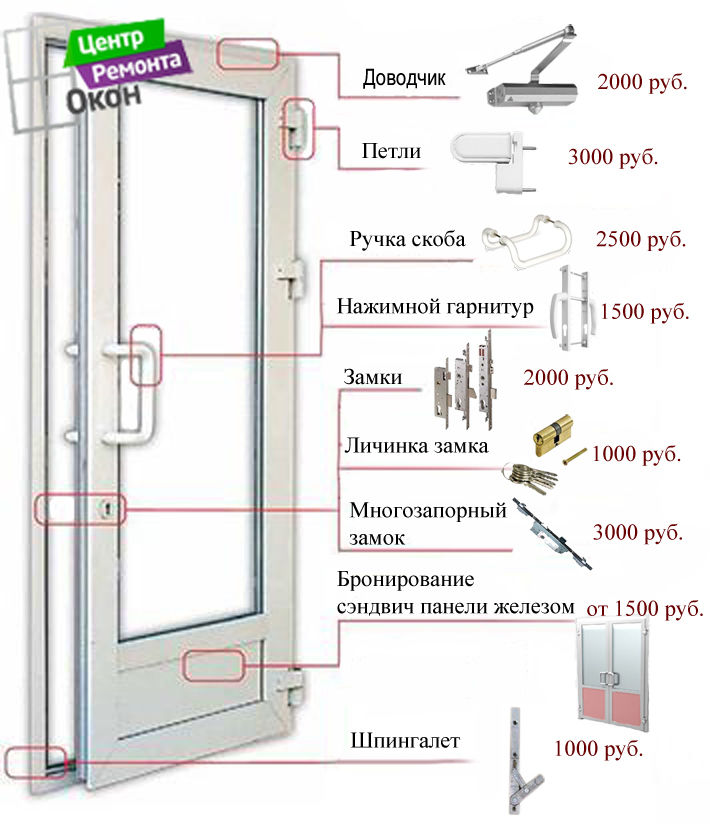 Центр
Ремонта
Окон

Доводчик 2000 руб.

Петли 3000 руб.

Ручка скоба 2500 руб.

Нажимной гарнитур 1500 руб.

Замки 2000 руб.

Личинка замка 1000 руб.

Многозапорный замок 3000 руб.

Бронирование сэндвич панели железом от 1500 руб.

Шпингалет 1000 руб.