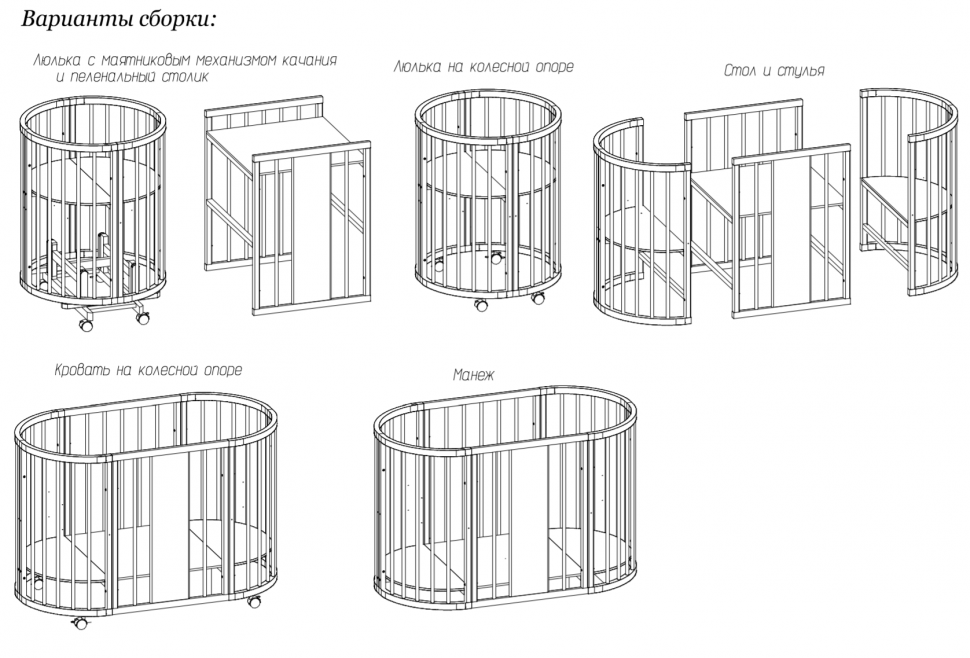 Варианты сборки:

Люлька с маятниковым механизмом качания и пеленальный столик

Люлька на колесной опоре

Стол и стулья

Кровать на колесной опоре

Манеж