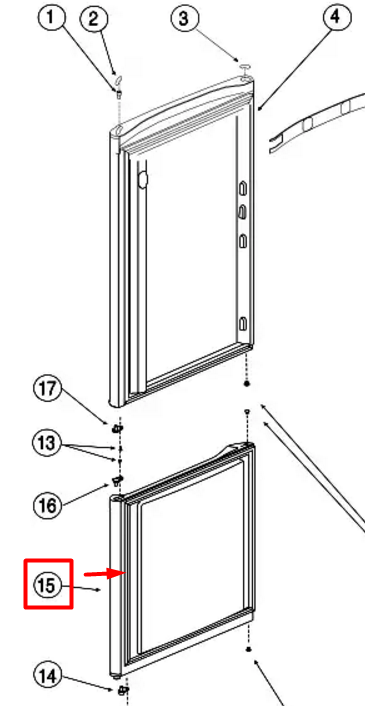 1
2
3
4
17
13
16
15
14