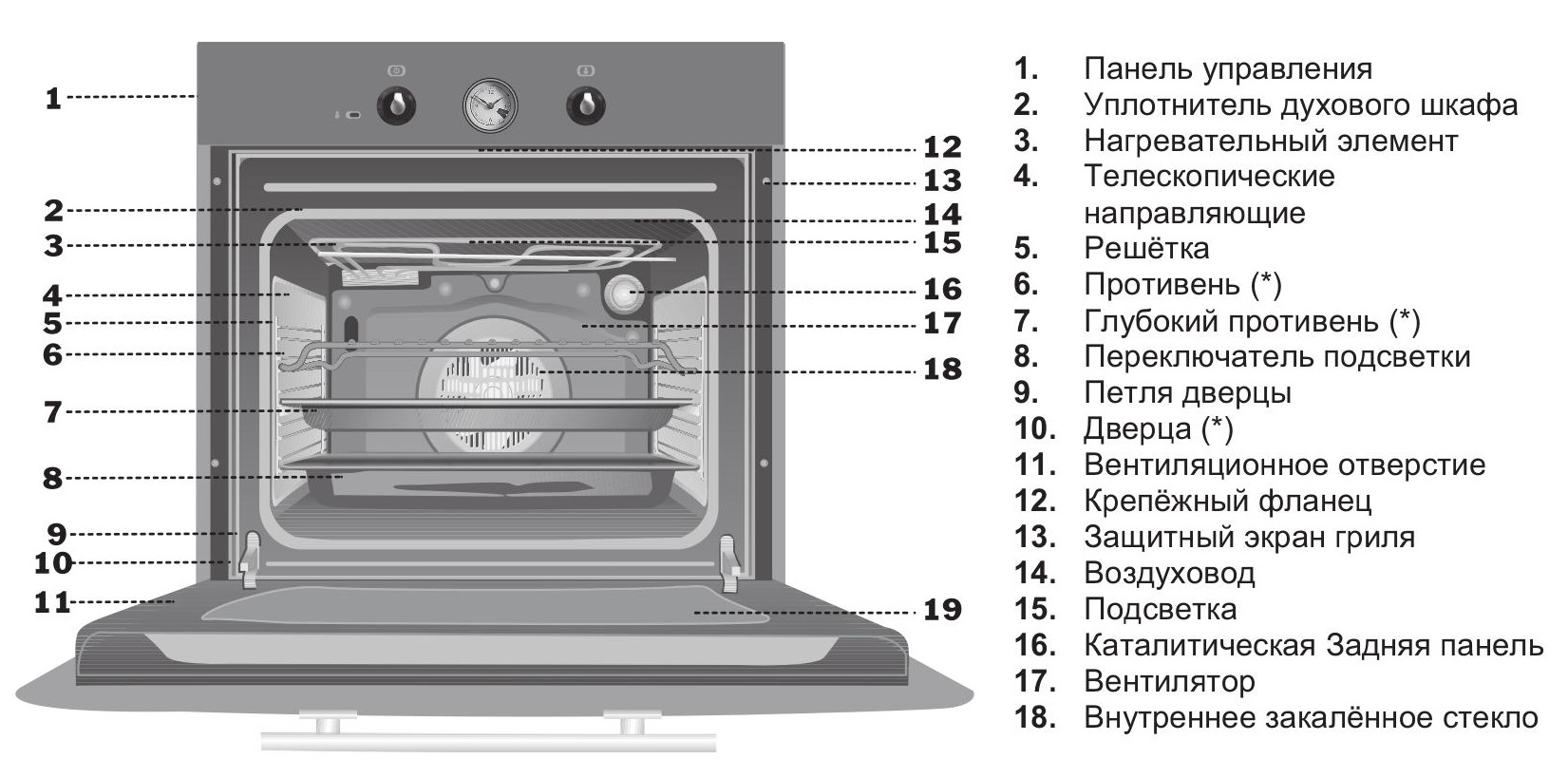 1
2
3
4
5
6
7
8
9
10
11
12
13
14
15
16
17
18
19

1. Панель управления
2. Уплотнитель духового шкафа
3. Нагревательный элемент
4. Телескопические направляющие
5. Решётка
6. Противень (*)
7. Глубокий противень (*)
8. Переключатель подсветки
9. Петля дверцы
10. Дверца (*)
11. Вентиляционное отверстие
12. Крепёжный фланец
13. Защитный экран гриля
14. Воздуховод
15. Подсветка
16. Каталитическая Задняя панель
17. Вентилятор
18. Внутреннее закалённое стекло