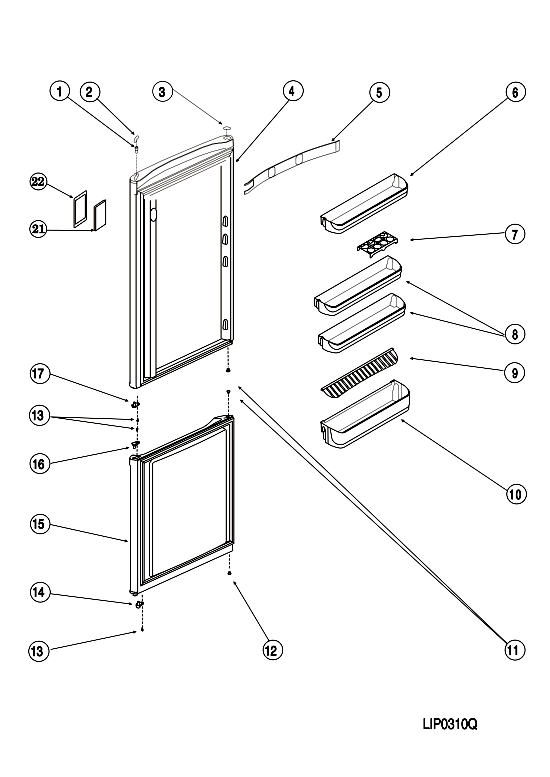 1
2
3
4
5
6
22
21
7
8
9
17
13
16
10
15
14
13
12
11
LIP0310Q