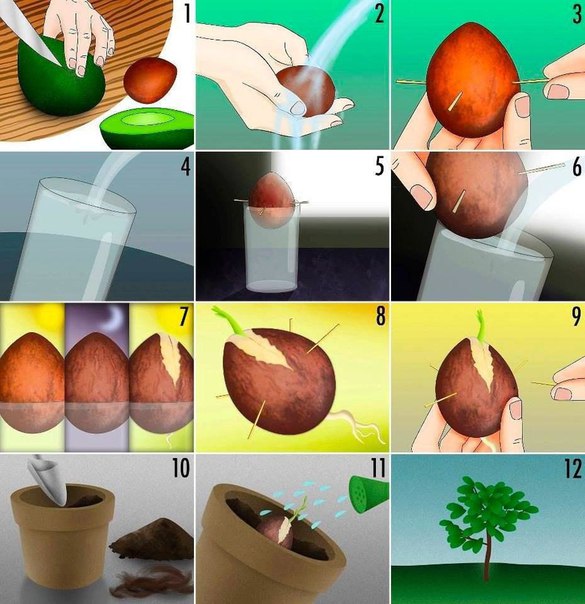 1
2
3
4
5
6
7
8
9
10
11
12