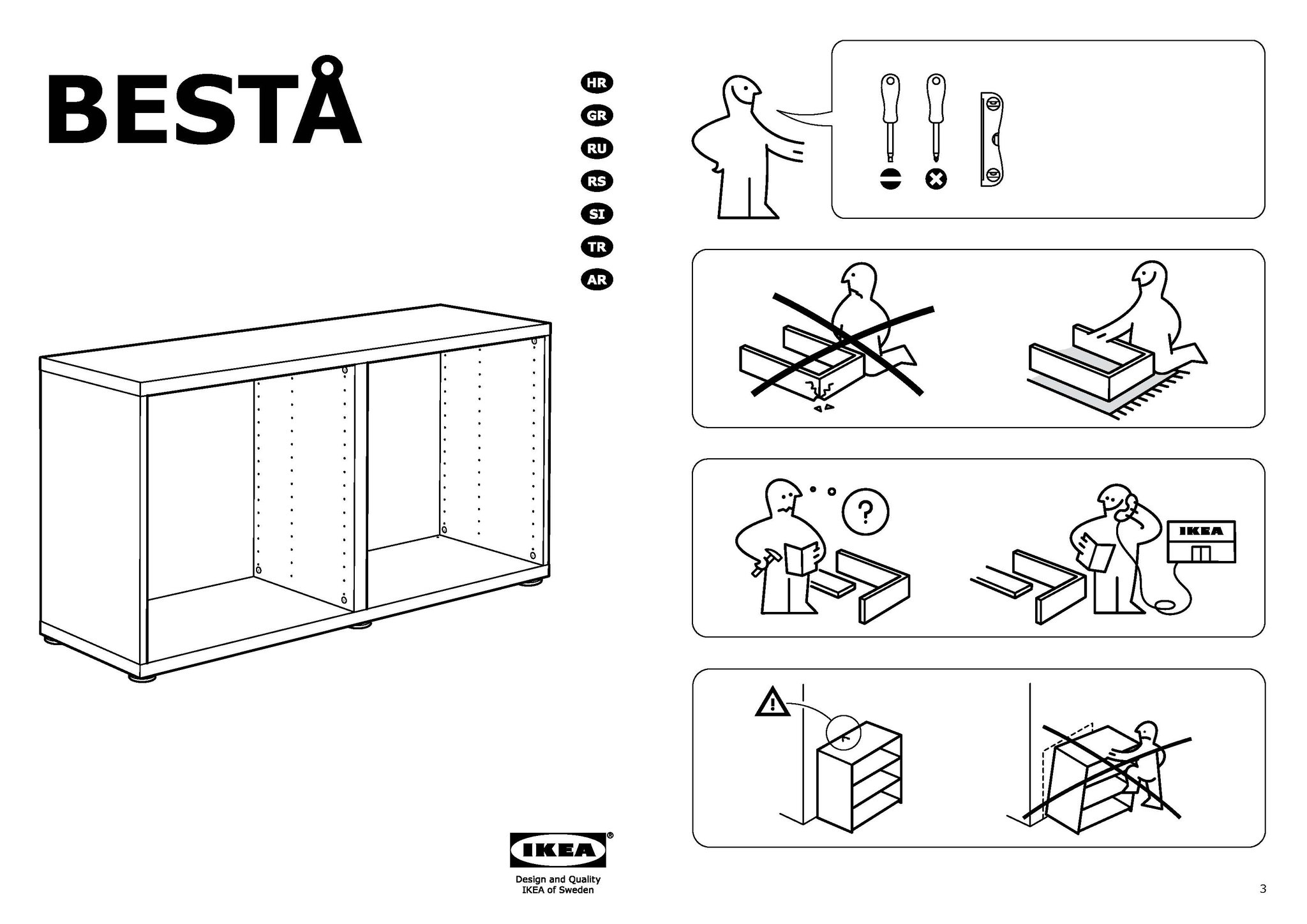 BESTÅ

HR
GR
RU
RS
SI
TR
AR

?

IKEA

IKEA®
Design and Quality
IKEA of Sweden

3