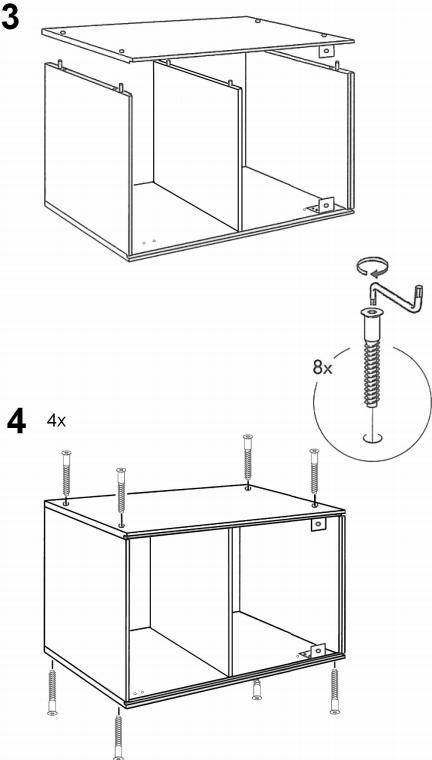 3

8x

4 4x