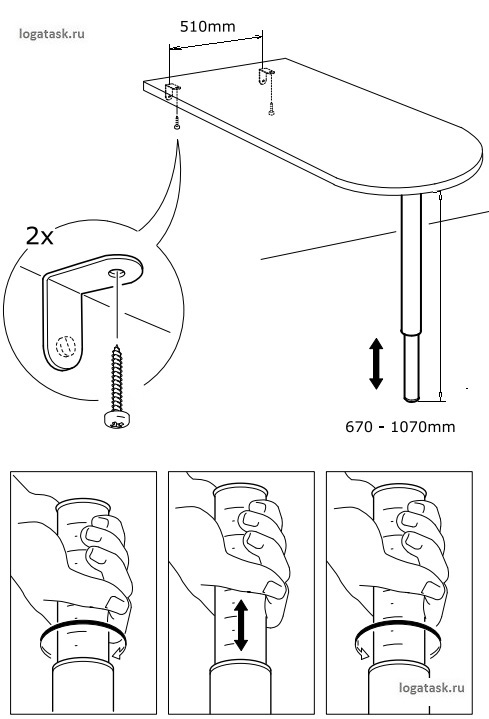 logatask.ru

510mm

2x

670 - 1070mm

logatask.ru