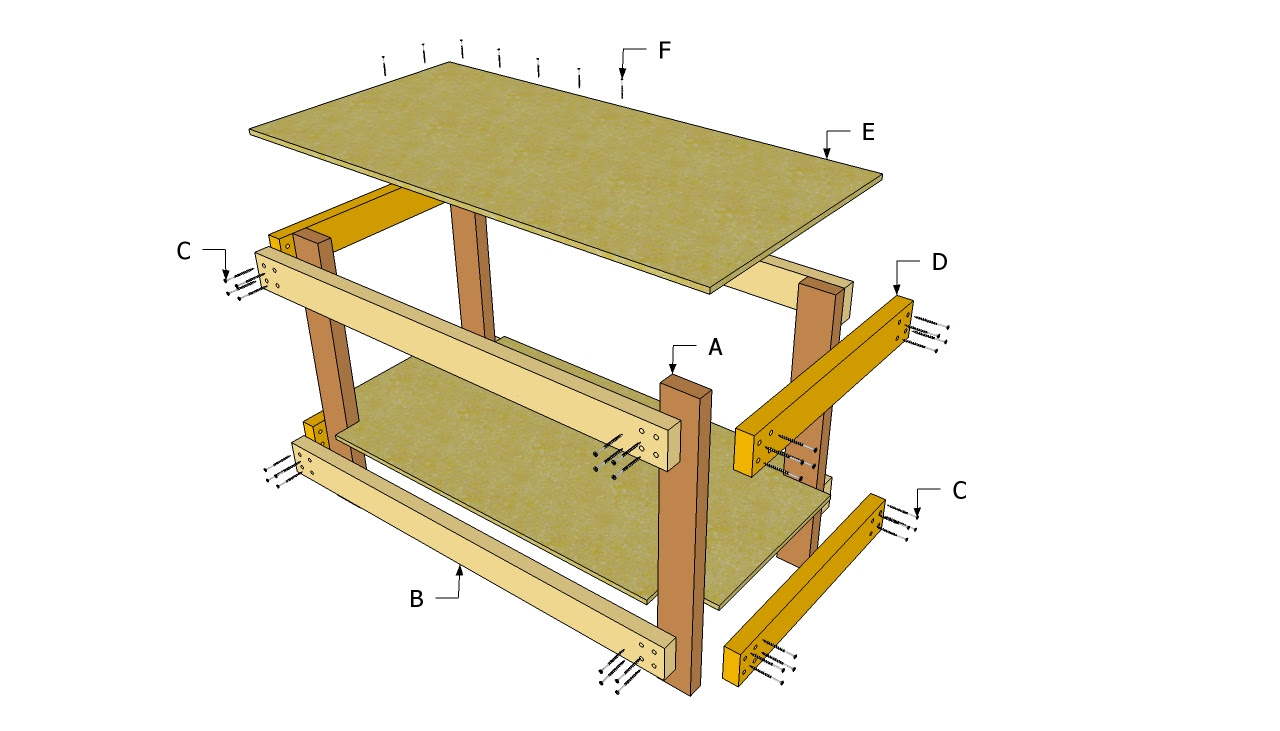 F
E
C
D
A
C
B