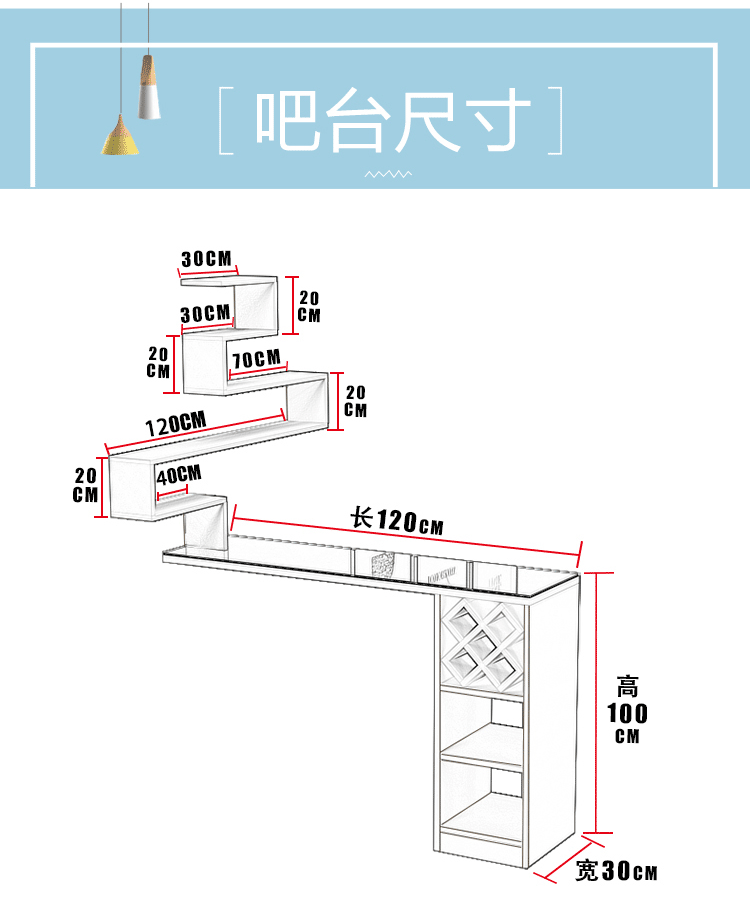 [ 吧台尺寸 ]

30CM

20 CM

30CM

20 CM

70CM

20 CM

120CM

20 CM

40CM

长120CM

高 100 CM

宽30CM