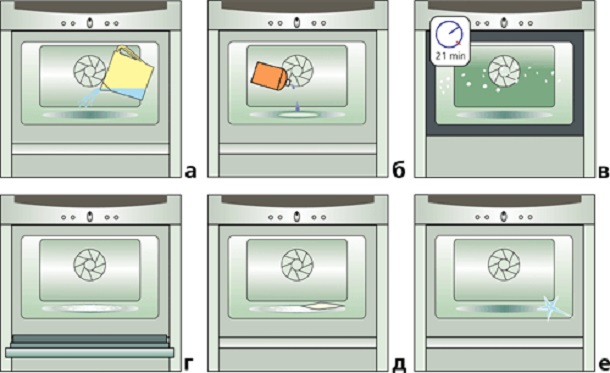 а

б

21 min

в

г

д

е