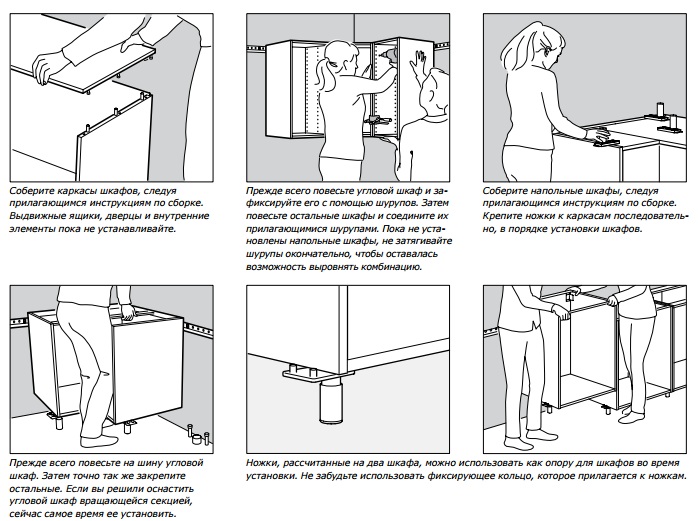 Соберите каркасы шкафов, следуя прилагающимся инструкциям по сборке. Выдвижные ящики, дверцы и внутренние элементы пока не устанавливайте.

Прежде всего повесьте угловой шкаф и зафиксируйте его с помощью шурупов. Затем повесьте остальные шкафы и соедините их прилагающимися шурупами. Пока не установлены напольные шкафы, не затягивайте шурупы окончательно, чтобы оставалась возможность выровнять комбинацию.

Соберите напольные шкафы, следуя прилагающимся инструкциям по сборке. Крепите ножки к каркасам последовательно, в порядке установки шкафов.

Прежде всего повесьте на шину угловой шкаф. Затем точно так же закрепите остальные. Если вы решили оснастить угловой шкаф вращающейся секцией, сейчас самое время ее установить.

Ножки, рассчитанные на два шкафа, можно использовать как опору для шкафов во время установки. Не забудьте использовать фиксирующее кольцо, которое прилагается к ножкам.