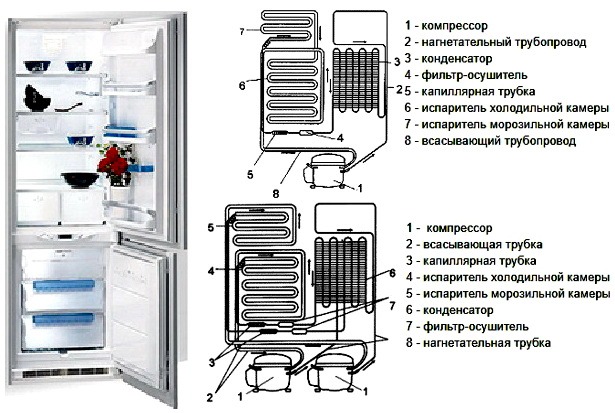 7
6
3
2
4
5
8
1

1 - компрессор
2 - нагнетательный трубопровод
3 - конденсатор
4 - фильтр-осушитель
5 - капиллярная трубка
6 - испаритель холодильной камеры
7 - испаритель морозильной камеры
8 - всасывающий трубопровод

5
4
6
7
3
2
1
1

1 - компрессор
2 - всасывающая трубка
3 - капиллярная трубка
4 - испаритель холодильной камеры
5 - испаритель морозильной камеры
6 - конденсатор
7 - фильтр-осушитель
8 - нагнетательная трубка