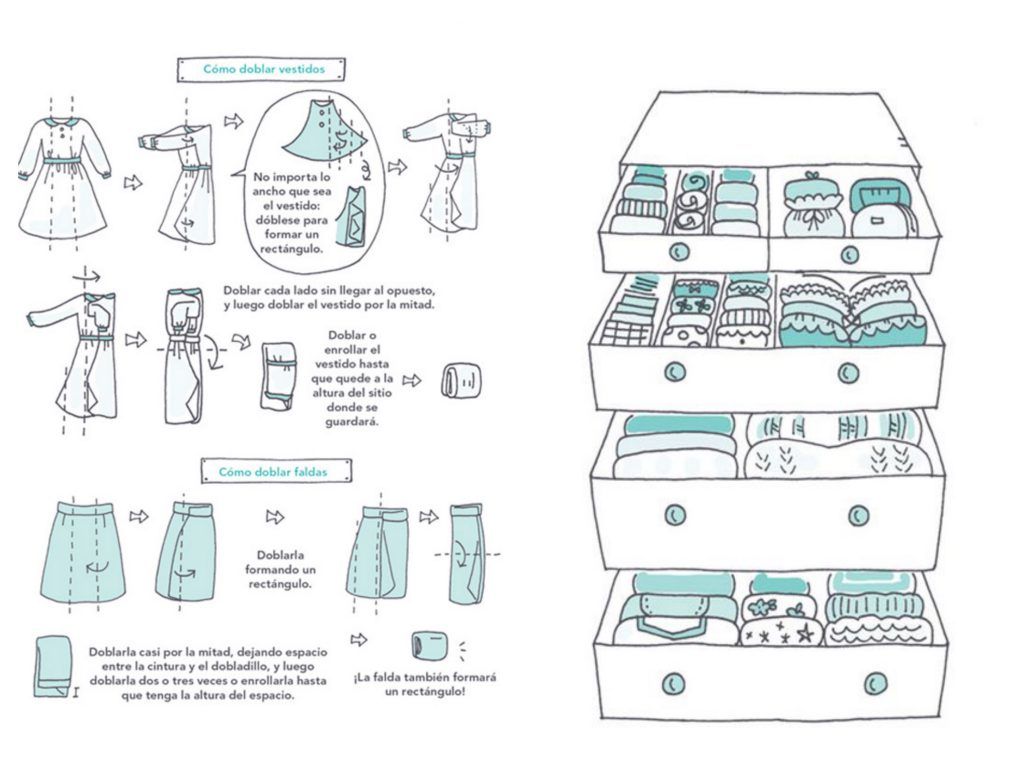 Cómo doblar vestidos

No importa lo ancho que sea el vestido: dóblese para formar un rectángulo.

Doblar cada lado sin llegar al opuesto, y luego doblar el vestido por la mitad.

Doblar o enrollar el vestido hasta que quede a la altura del sitio donde se guardará.

Cómo doblar faldas

Doblarla formando un rectángulo.

Doblarla casi por la mitad, dejando espacio entre la cintura y el dobladillo, y luego doblarla dos o tres veces o enrollarla hasta que tenga la altura del espacio.

¡La falda también formará un rectángulo!