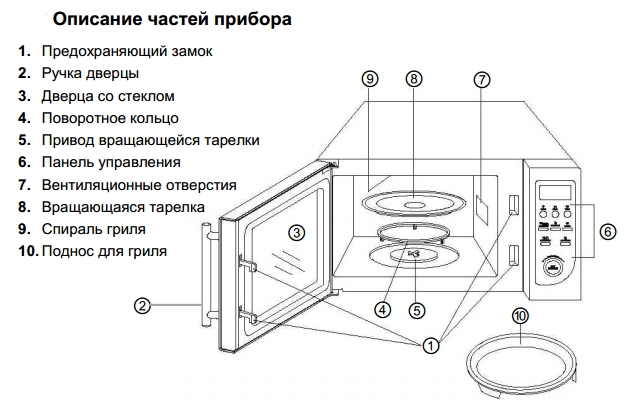 Описание частей прибора

1. Предохраняющий замок
2. Ручка дверцы
3. Дверца со стеклом
4. Поворотное кольцо
5. Привод вращающейся тарелки
6. Панель управления
7. Вентиляционные отверстия
8. Вращающаяся тарелка
9. Спираль гриля
10. Поднос для гриля

9
8
7
3
6
2
4
5
1
10