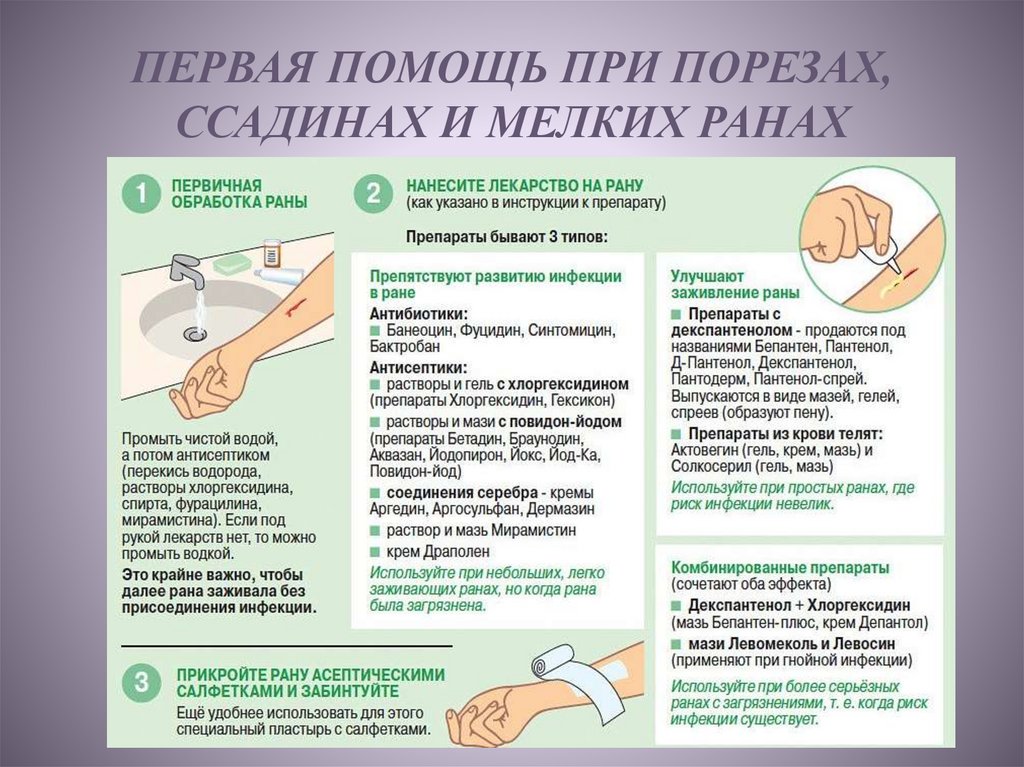 ПЕРВАЯ ПОМОЩЬ ПРИ ПОРЕЗАХ, ССАДИНАХ И МЕЛКИХ РАНАХ

1 ПЕРВИЧНАЯ ОБРАБОТКА РАНЫ

Промыть чистой водой, а потом антисептиком (перекись водорода, растворы хлоргексидина, спирта, фурацилина, мирамистина). Если под рукой лекарств нет, то можно промыть водкой.

Это крайне важно, чтобы далее рана заживала без присоединения инфекции.

2 НАНЕСИТЕ ЛЕКАРСТВО НА РАНУ (как указано в инструкции к препарату)

Препараты бывают 3 типов:

Препятствуют развитию инфекции в ране

Антибиотики:
■ Банеоцин, Фуцидин, Синтомицин, Бактробан

Антисептики:
■ растворы и гель с хлоргексидином (препараты Хлоргексидин, Гексикон)
■ растворы и мази с повидон-йодом (препараты Бетадин, Браунодин, Аквазан, Йодопирон, Йокс, Йод-Ка, Повидон-йод)
■ соединения серебра - кремы Аргедин, Аргосульфан, Дермазин
■ раствор и мазь Мирамистин
■ крем Драполен

Используйте при небольших, легко заживающих ранах, но когда рана была загрязнена.

Улучшают заживление раны

■ Препараты с декспантенолом - продаются под названиями Бепантен, Пантенол, Д-Пантенол, Декспантенол, Пантодерм, Пантенол-спрей. Выпускаются в виде мазей, гелей, спреев (образуют пену).
■ Препараты из крови телят: Актовегин (гель, крем, мазь) и Солкосерил (гель, мазь)

Используйте при простых ранах, где риск инфекции невелик.

Комбинированные препараты (сочетают оба эффекта)
■ Декспантенол + Хлоргексидин (мазь Бепантен-плюс, крем Депантол)
■ мази Левомеколь и Левосин (применяют при гнойной инфекции)

Используйте при более серьёзных ранах с загрязнениями, т. е. когда риск инфекции существует.

3 ПРИКРОЙТЕ РАНУ АСЕПТИЧЕСКИМИ САЛФЕТКАМИ И ЗАБИНТУЙТЕ

Ещё удобнее использовать для этого специальный пластырь с салфетками.