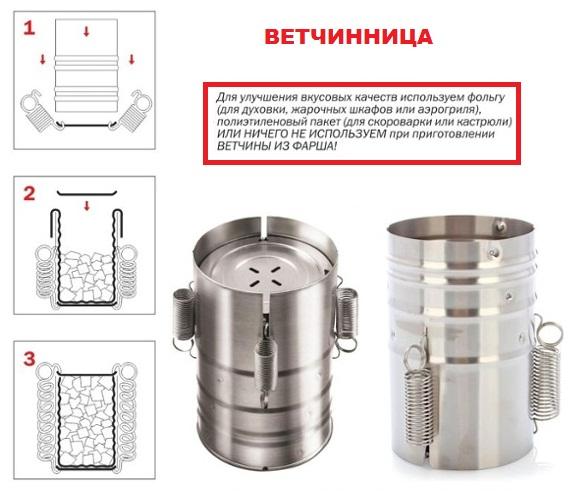 1

ВЕТЧИННИЦА

Для улучшения вкусовых качеств используем фольгу (для духовки, жарочных шкафов или аэрогриля), полиэтиленовый пакет (для скороварки или кастрюли) ИЛИ НИЧЕГО НЕ ИСПОЛЬЗУЕМ при приготовлении ВЕТЧИНЫ ИЗ ФАРША!

2

3