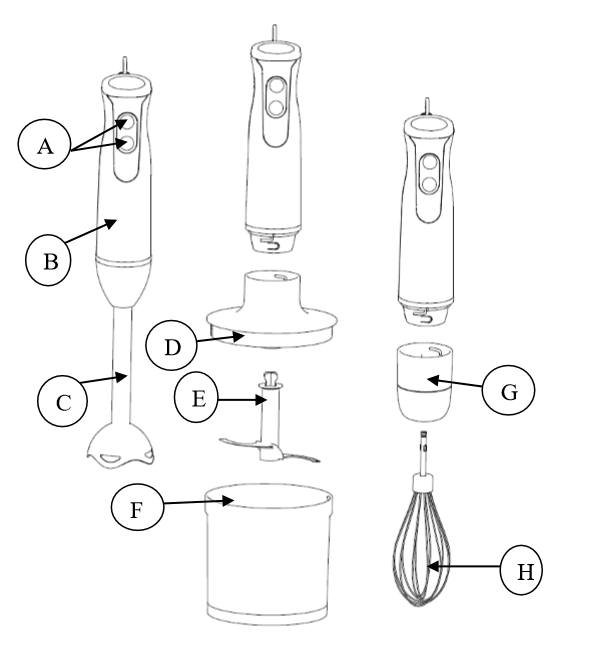 A

B

C

D

E

F

G

H