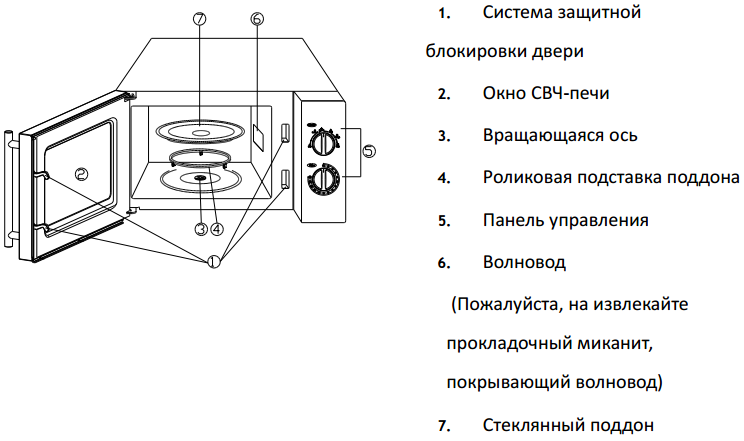 ⑦ ⑥ ② ⑤ ③ ④ ①

1. Система защитной блокировки двери

2. Окно СВЧ-печи

3. Вращающаяся ось

4. Роликовая подставка поддона

5. Панель управления

6. Волновод

(Пожалуйста, на извлекайте прокладочный миканит, покрывающий волновод)

7. Стеклянный поддон