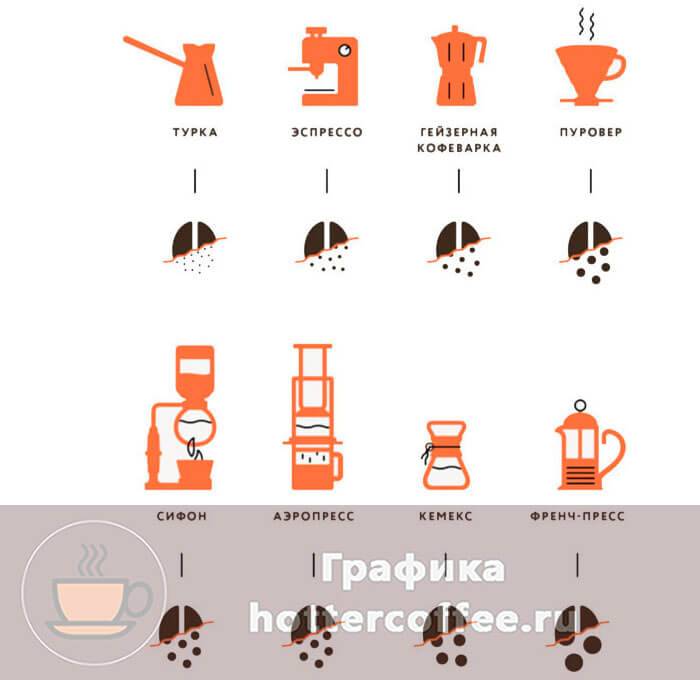 ТУРКА
ЭСПРЕССО
ГЕЙЗЕРНАЯ КОФЕВАРКА
ПУРОВЕР

СИФОН
АЭРОПРЕСС
КЕМЕКС
ФРЕНЧ-ПРЕСС

Графика
hottercoffee.ru