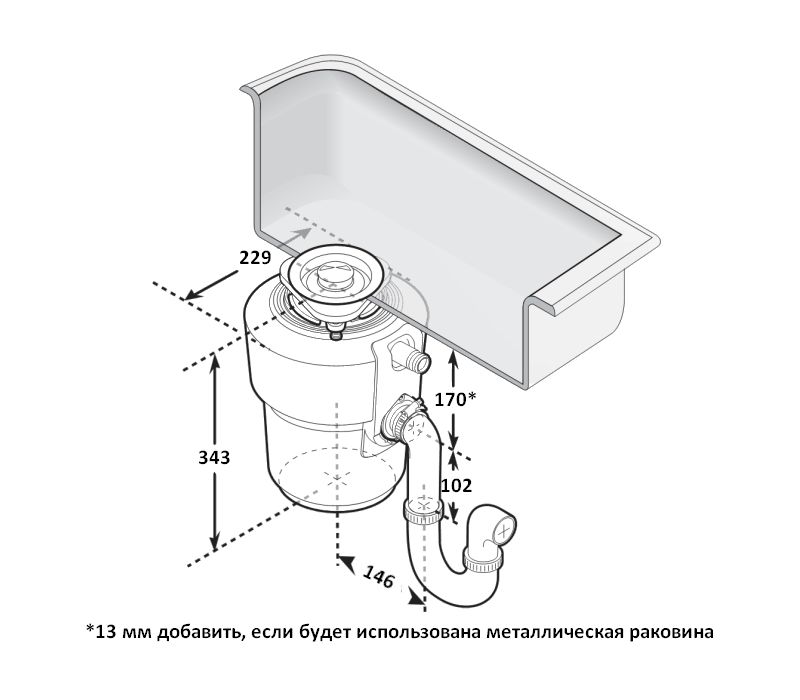 229

170*

343

102

146

*13 мм добавить, если будет использована металлическая раковина