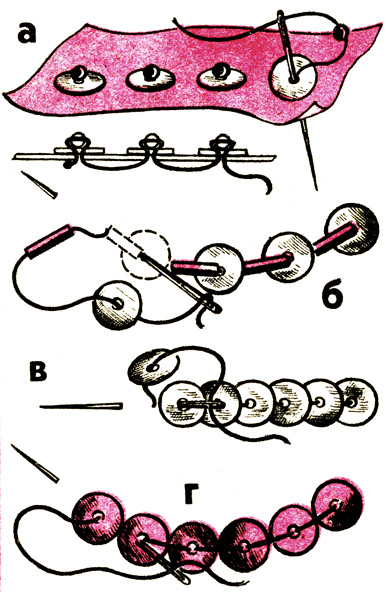 а

б

в

г