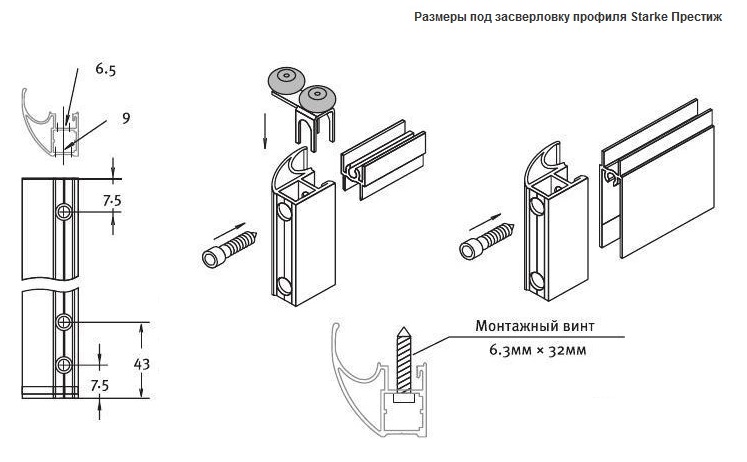 Размеры под засверловку профиля Starke Престиж

6.5

9

7.5

43

7.5

Монтажный винт
6.3мм × 32мм